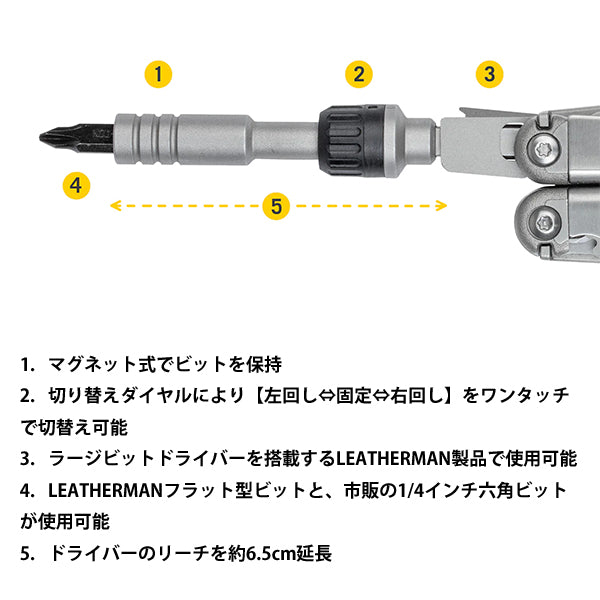 1

2

3

4

5

1. マグネット式でビットを保持

2. 切り替えダイヤルにより【左回し⇔固定⇔右回し】をワンタッチで切替え可能

3. ラージビットドライバーを搭載するLEATHERMAN製品で使用可能

4. LEATHERMANフラット型ビットと、市販の1/4インチ六角ビットが使用可能

5. ドライバーのリーチを約6.5cm延長